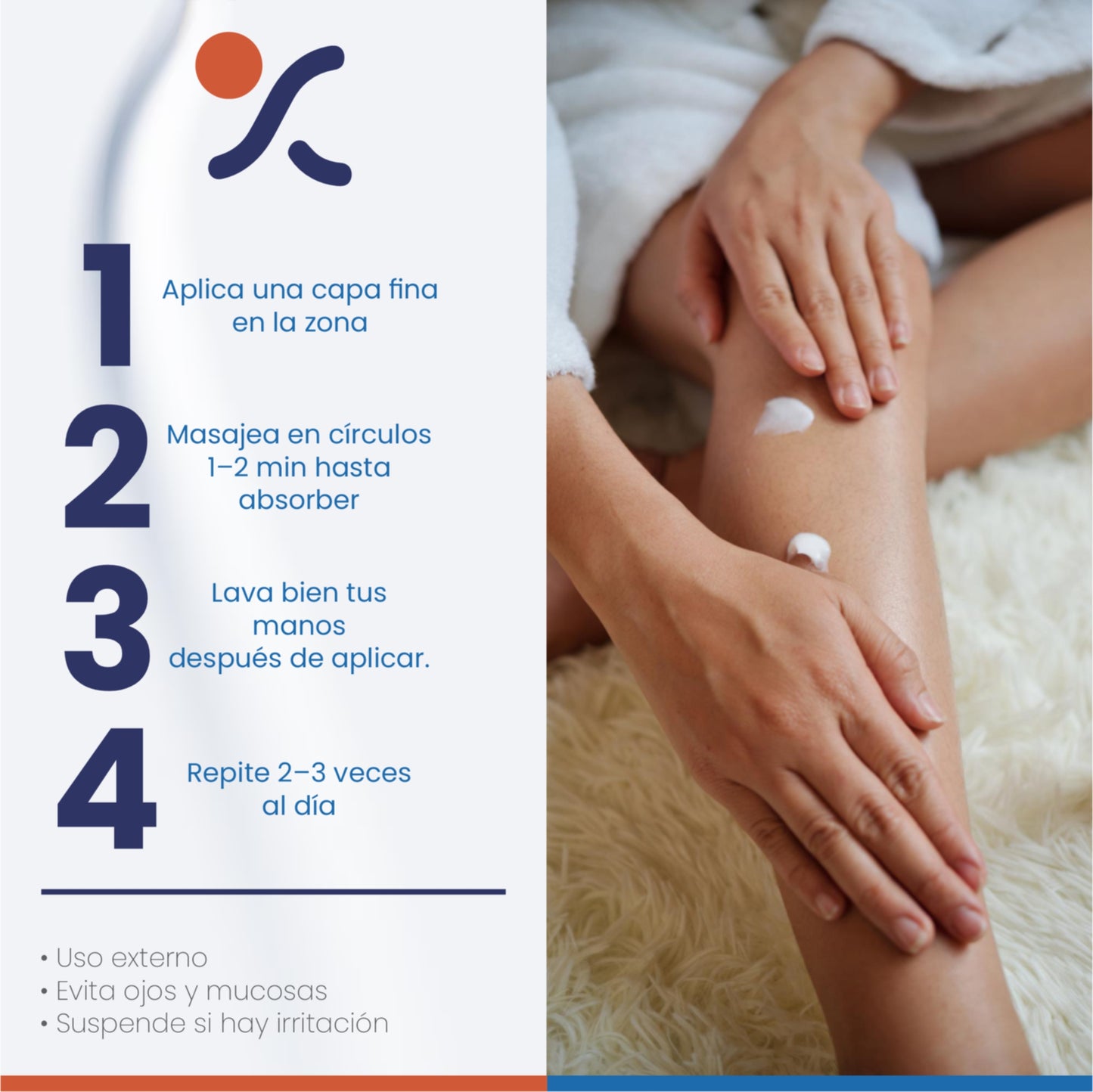 1 Aplica una capa fina en la zona

2 Masajea en círculos 1–2 min hasta absorber

3 Lava bien tus manos después de aplicar.

4 Repite 2–3 veces al día

• Uso externo
• Evita ojos y mucosas
• Suspende si hay irritación