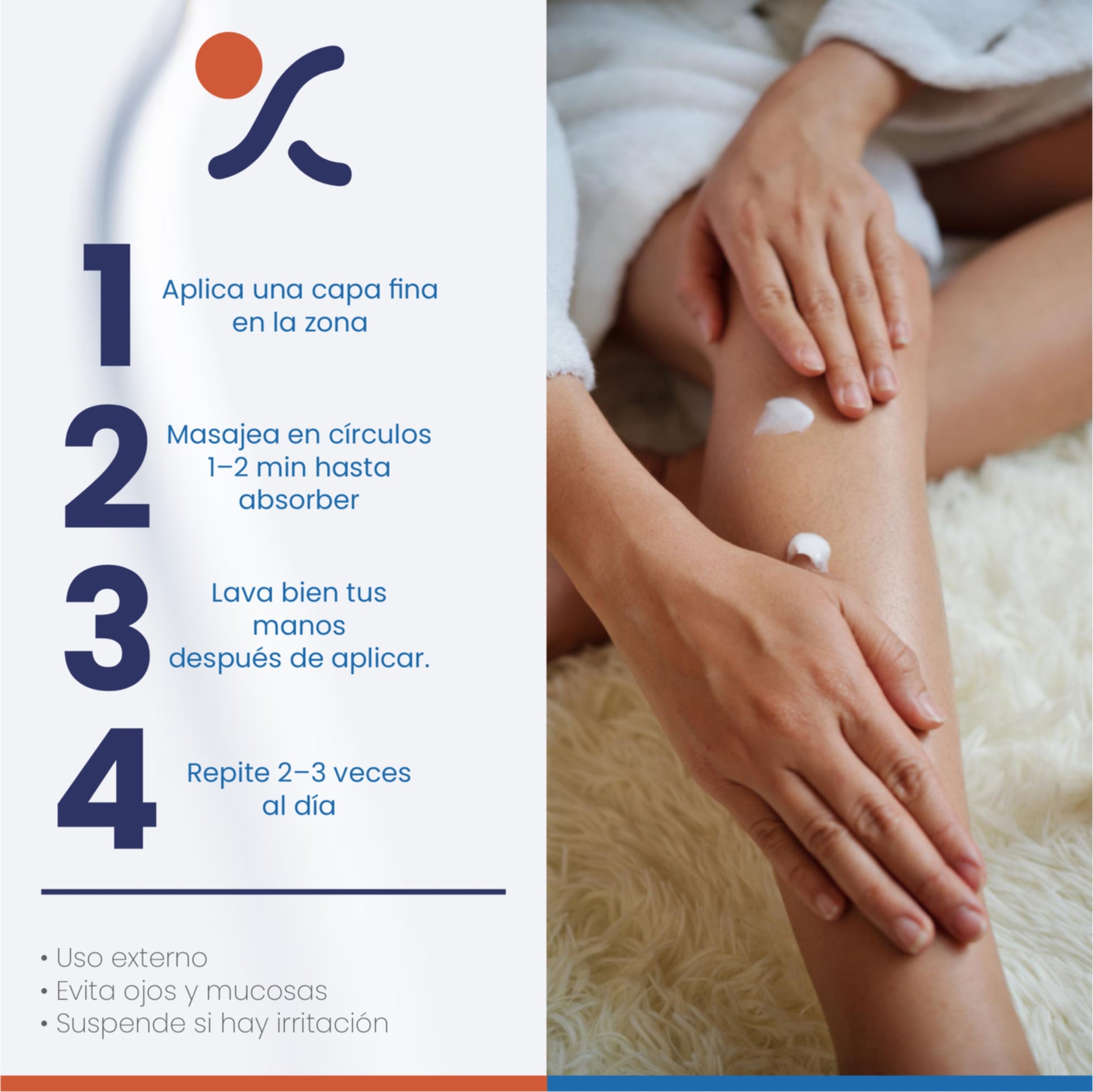 1
Aplica una capa fina en la zona

2
Masajea en círculos 1–2 min hasta absorber

3
Lava bien tus manos después de aplicar.

4
Repite 2–3 veces al día

• Uso externo
• Evita ojos y mucosas
• Suspende si hay irritación